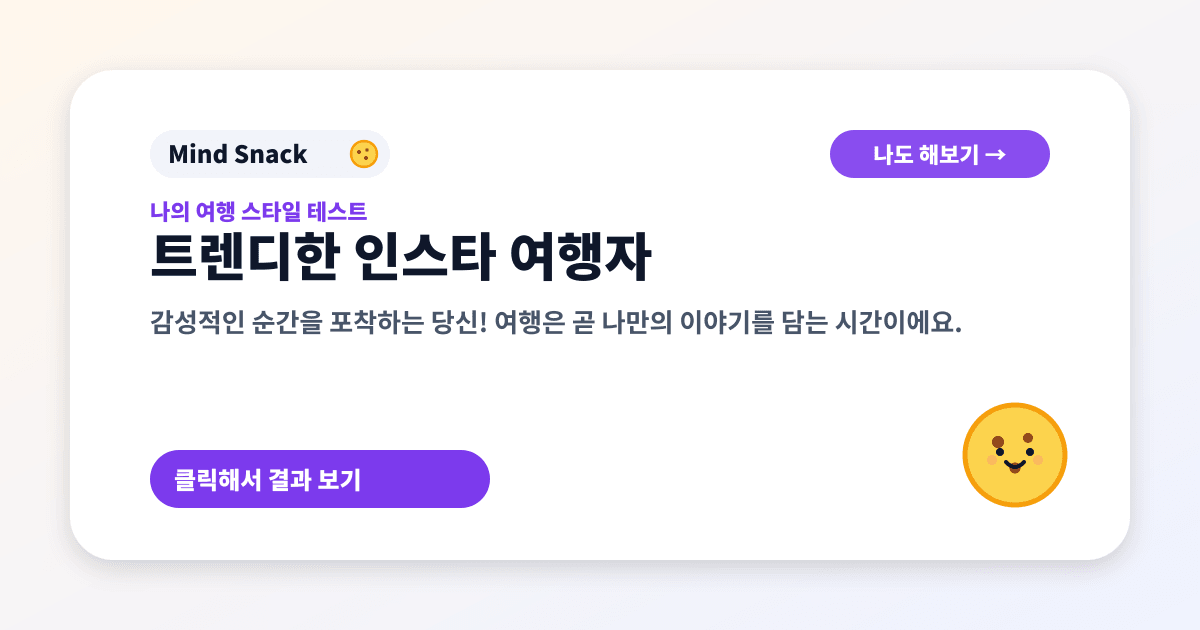 Mind Snack

나도 해보기 →

나의 여행 스타일 테스트

트렌디한 인스타 여행자

감성적인 순간을 포착하는 당신! 여행은 곧 나만의 이야기를 담는 시간이에요.

클릭해서 결과 보기