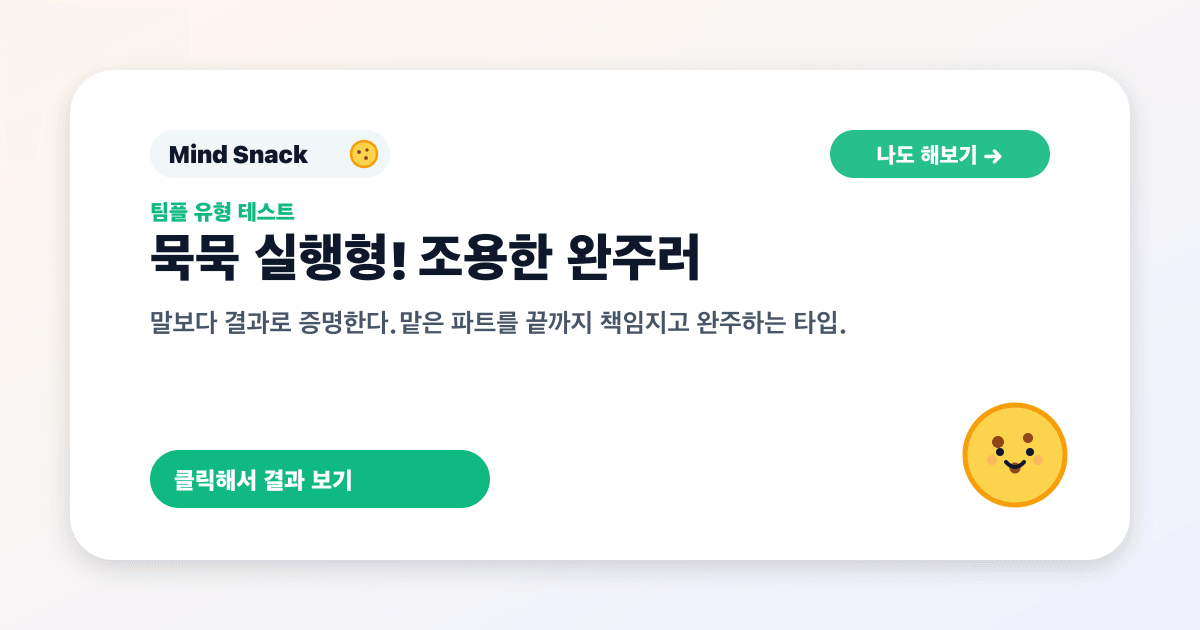 Mind Snack

나도 해보기 →

팀플 유형 테스트

묵묵 실행형! 조용한 완주러

말보다 결과로 증명한다. 맡은 파트를 끝까지 책임지고 완주하는 타입.

클릭해서 결과 보기