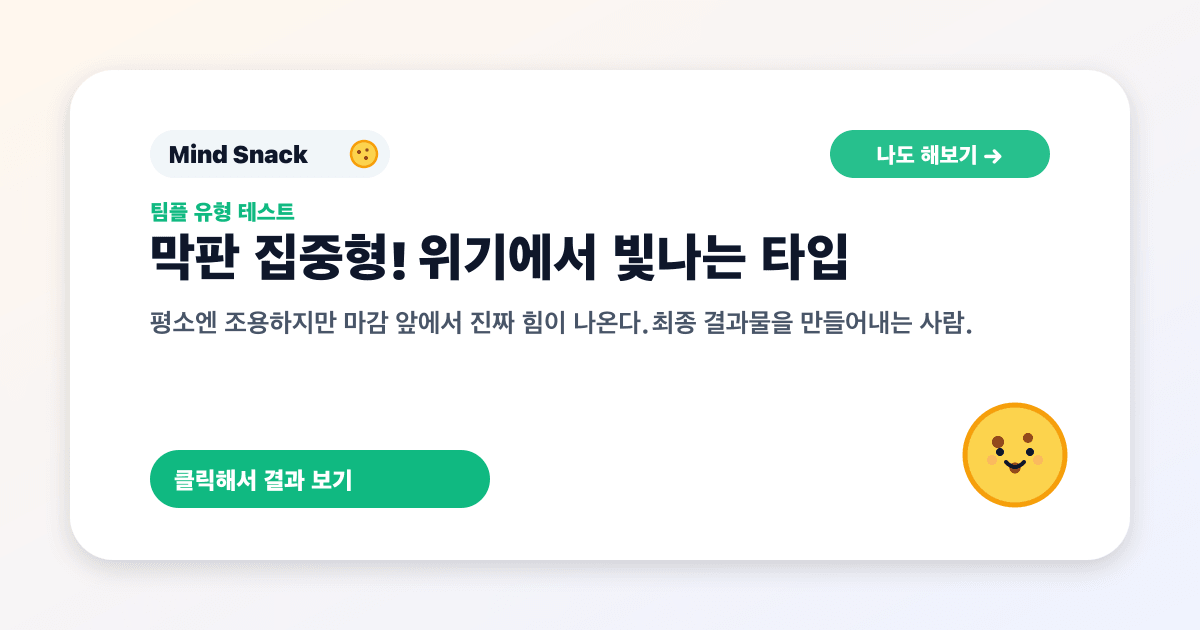 Mind Snack

나도 해보기 →

팀플 유형 테스트

막판 집중형! 위기에서 빛나는 타입

평소엔 조용하지만 마감 앞에서 진짜 힘이 나온다. 최종 결과물을 만들어내는 사람.

클릭해서 결과 보기