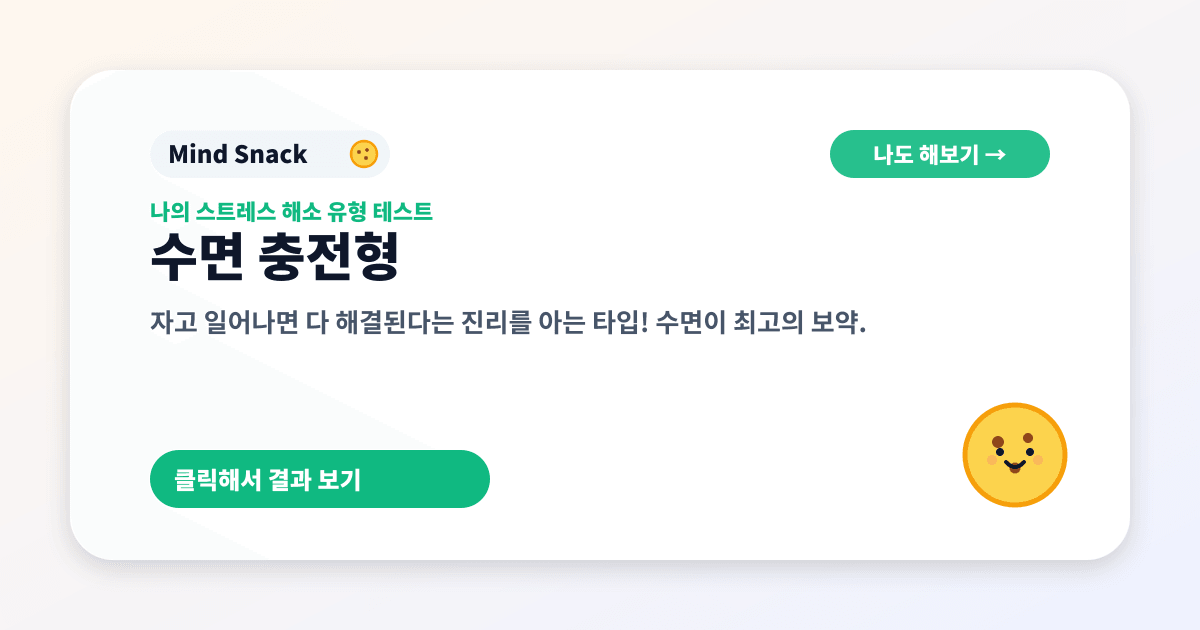 Mind Snack

나도 해보기 →

나의 스트레스 해소 유형 테스트

수면 충전형

자고 일어나면 다 해결된다는 진리를 아는 타입! 수면이 최고의 보약.

클릭해서 결과 보기