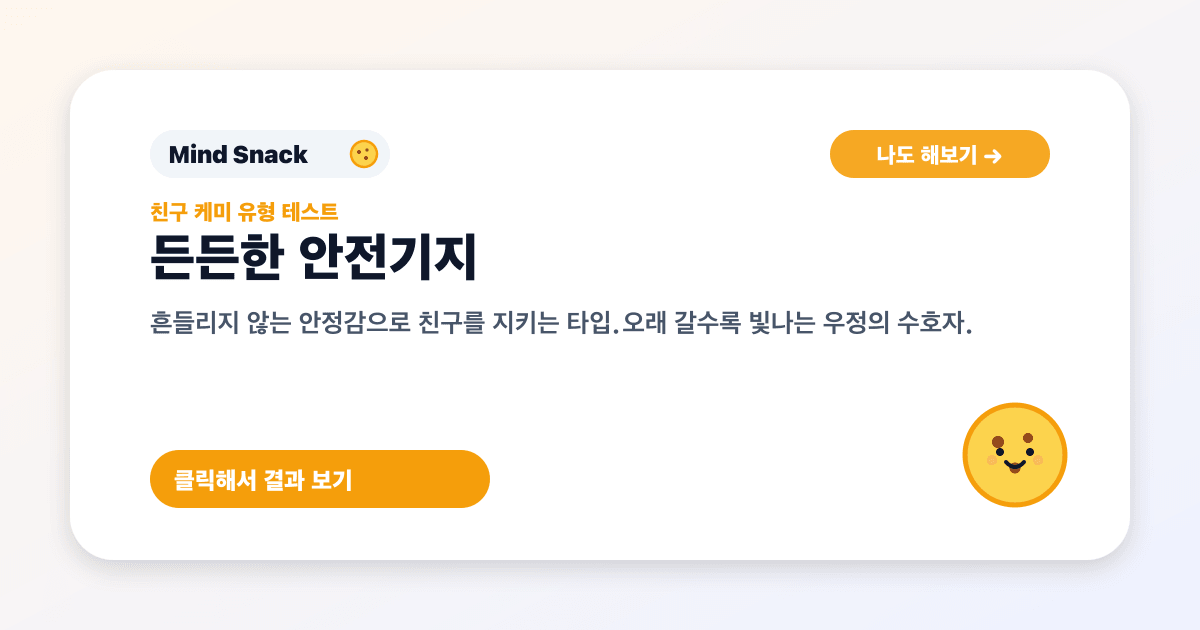 Mind Snack

나도 해보기 →

친구 케미 유형 테스트

든든한 안전기지

흔들리지 않는 안정감으로 친구를 지키는 타입.오래 갈수록 빛나는 우정의 수호자.

클릭해서 결과 보기