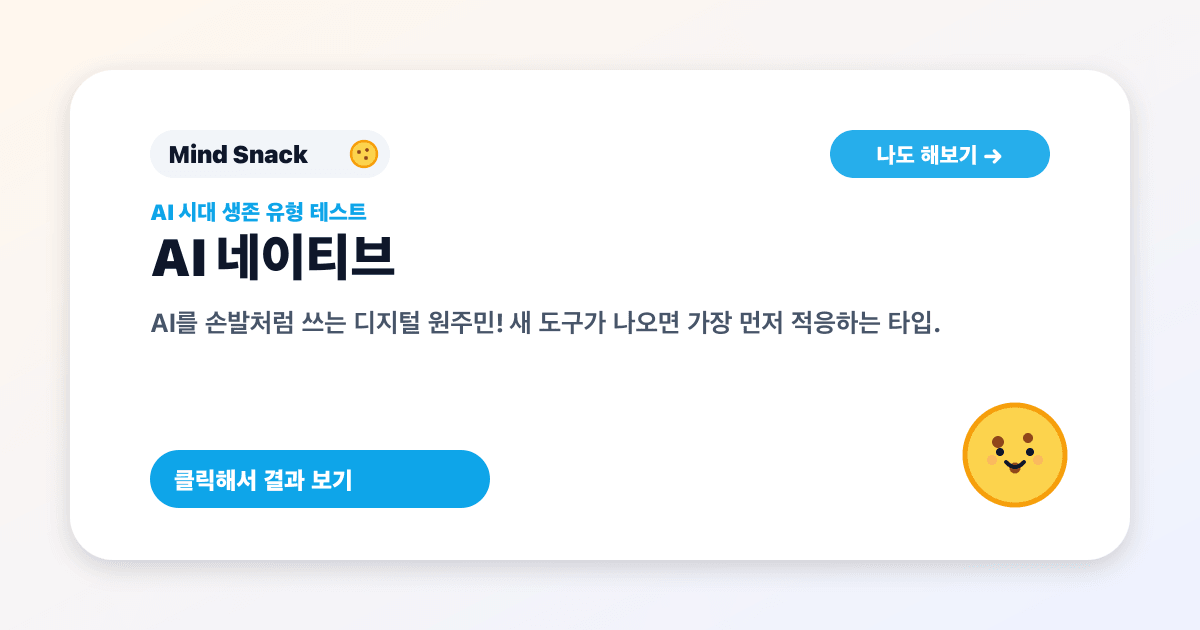 Mind Snack

나도 해보기 →

AI 시대 생존 유형 테스트

AI 네이티브

AI를 손발처럼 쓰는 디지털 원주민! 새 도구가 나오면 가장 먼저 적응하는 타입.

클릭해서 결과 보기